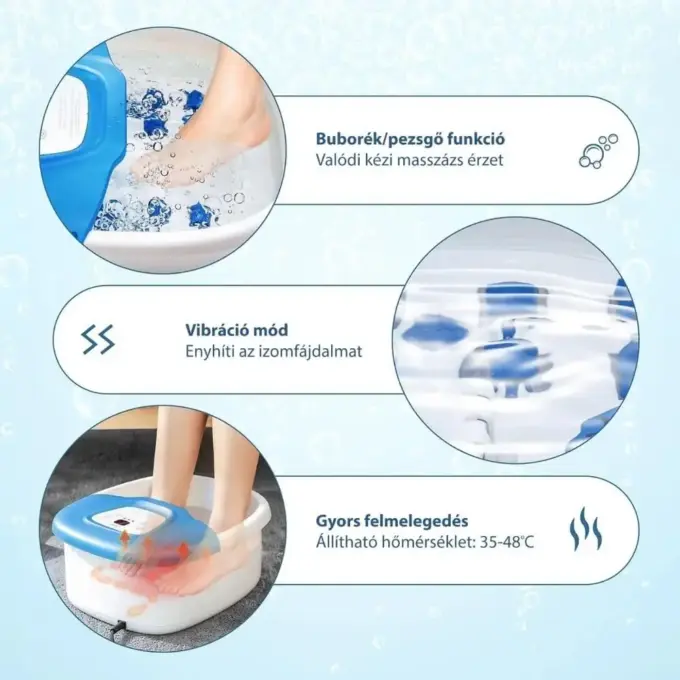 Buborék/pezsgő funkció
Valódi kézi masszázs érzet

Vibráció mód
Enyhíti az izomfájdalmat

Gyors felmelegedés
Állítható hőmérséklet: 35-48°C